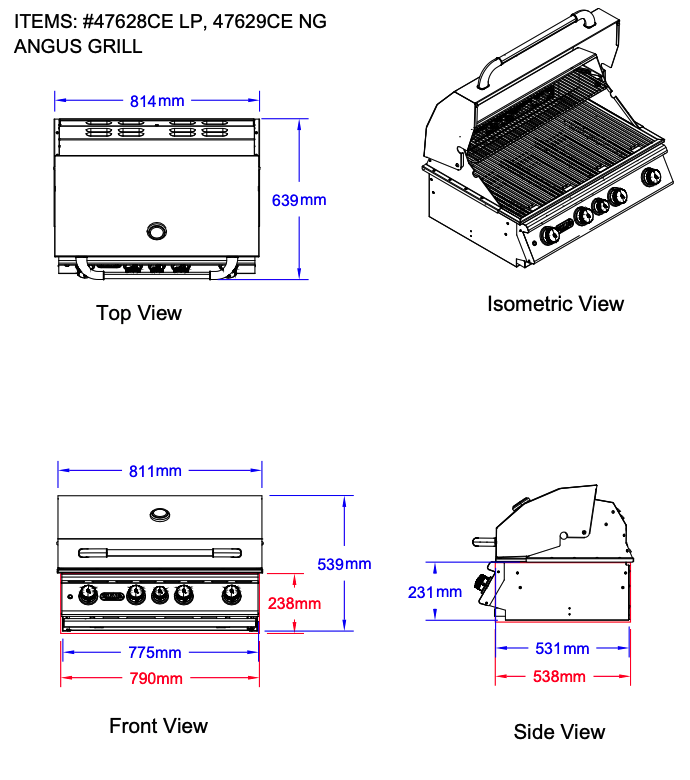 ITEMS: #47628CE LP, 47629CE NG
ANGUS GRILL

814mm

639mm

Top View

Isometric View

811mm

539mm

238mm

775mm

790mm

Front View

231mm

531mm

538mm

Side View